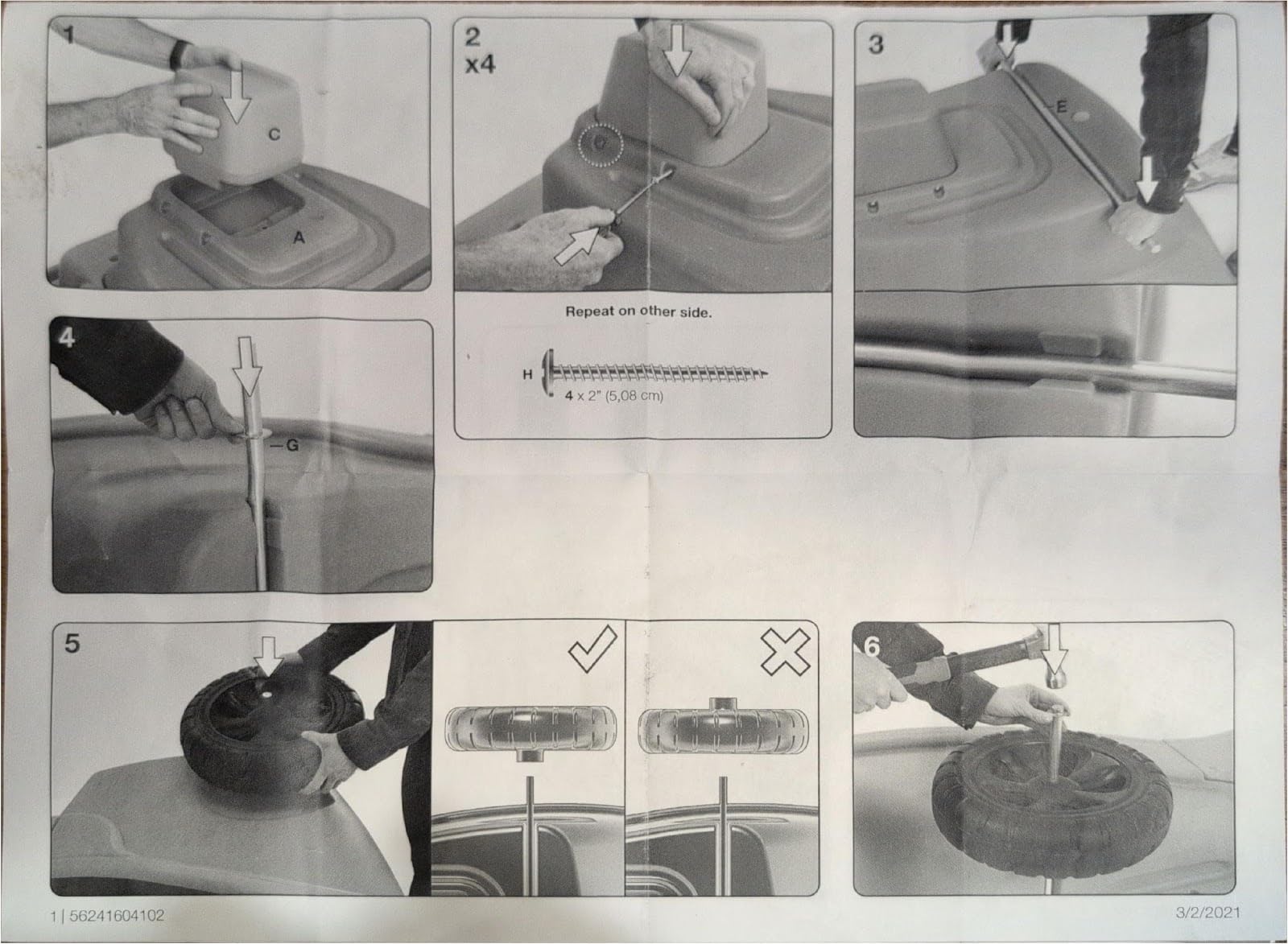 1

C

A

2
x4

Repeat on other side.

H

4 x 2" (5,08 cm)

3

E

4

G

5

6

1 | 56241604102

3/2/2021