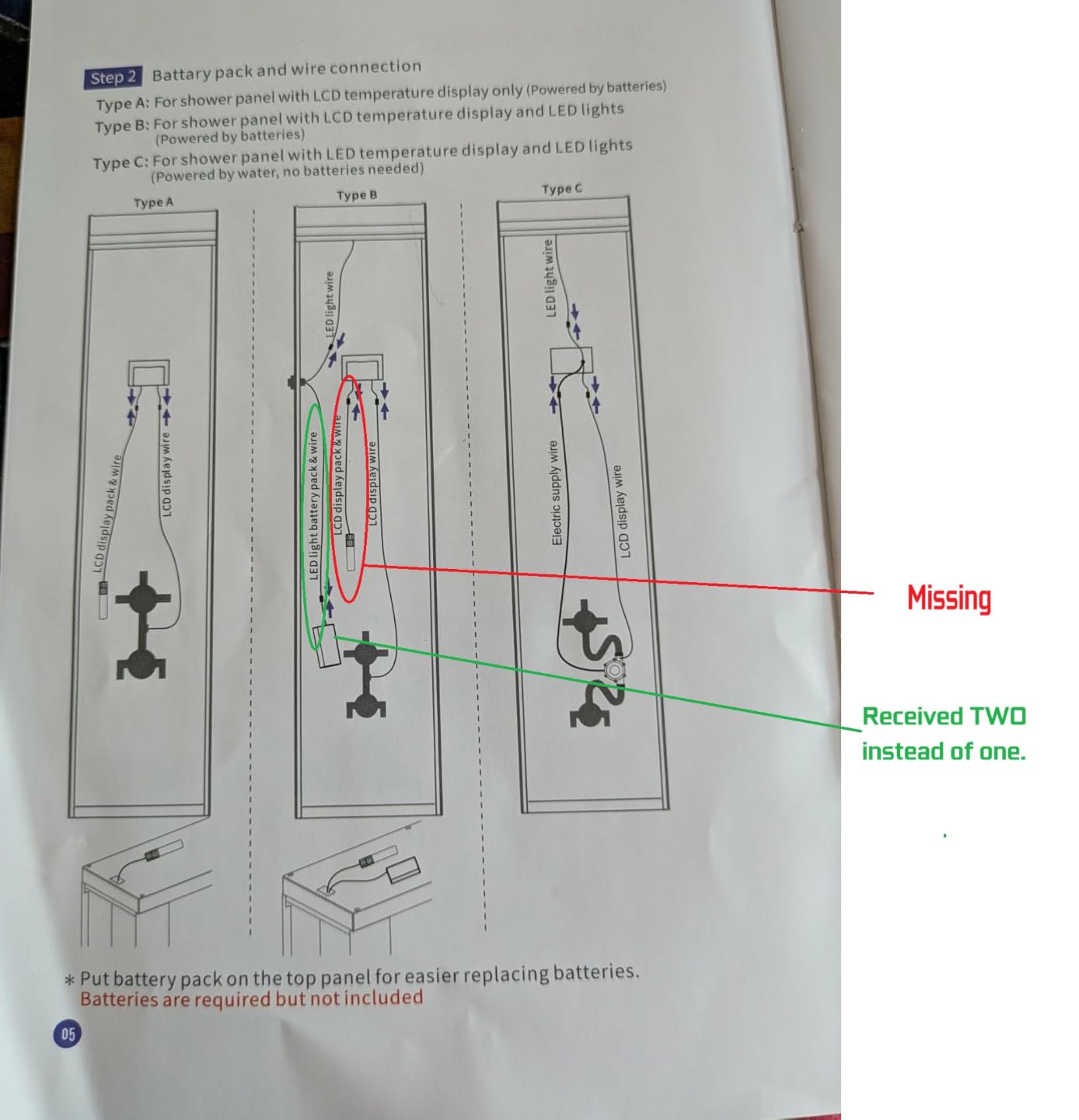 Step 2 Battary pack and wire connection

Type A: For shower panel with LCD temperature display only (Powered by batteries)
Type B: For shower panel with LCD temperature display and LED lights (Powered by batteries)
Type C: For shower panel with LED temperature display and LED lights (Powered by water, no batteries needed)

Type A

LCD display pack & wire
LCD display wire

Type B

LED light wire
LED light battery pack & wire
LCD display pack & wire
LCD display wire

Type C

LED light wire
Electric supply wire
LCD display wire

Missing

Received TWO instead of one.

* Put battery pack on the top panel for easier replacing batteries.
Batteries are required but not included

05