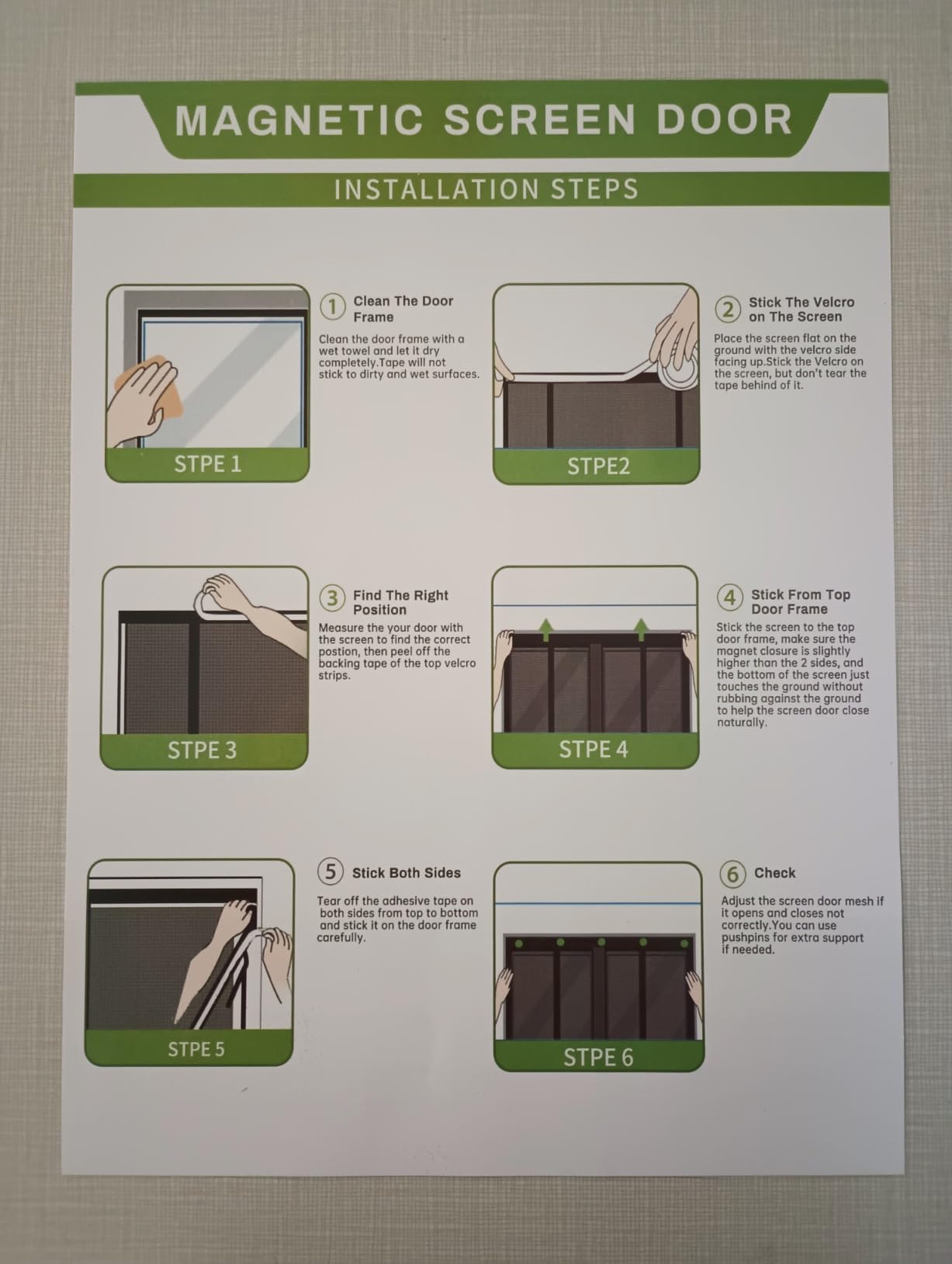 MAGNETIC SCREEN DOOR

INSTALLATION STEPS

STPE 1

1 Clean The Door Frame

Clean the door frame with a wet towel and let it dry completely.Tape will not stick to dirty and wet surfaces.

STPE2

2 Stick The Velcro on The Screen

Place the screen flat on the ground with the velcro side facing up.Stick the Velcro on the screen, but don't tear the tape behind of it.

STPE 3

3 Find The Right Position

Measure the your door with the screen to find the correct postion, then peel off the backing tape of the top velcro strips.

STPE 4

4 Stick From Top Door Frame

Stick the screen to the top door frame, make sure the magnet closure is slightly higher than the 2 sides, and the bottom of the screen just touches the ground without rubbing against the ground to help the screen door close naturally.

STPE 5

5 Stick Both Sides

Tear off the adhesive tape on both sides from top to bottom and stick it on the door frame carefully.

STPE 6

6 Check

Adjust the screen door mesh if it opens and closes not correctly.You can use pushpins for extra support if needed.