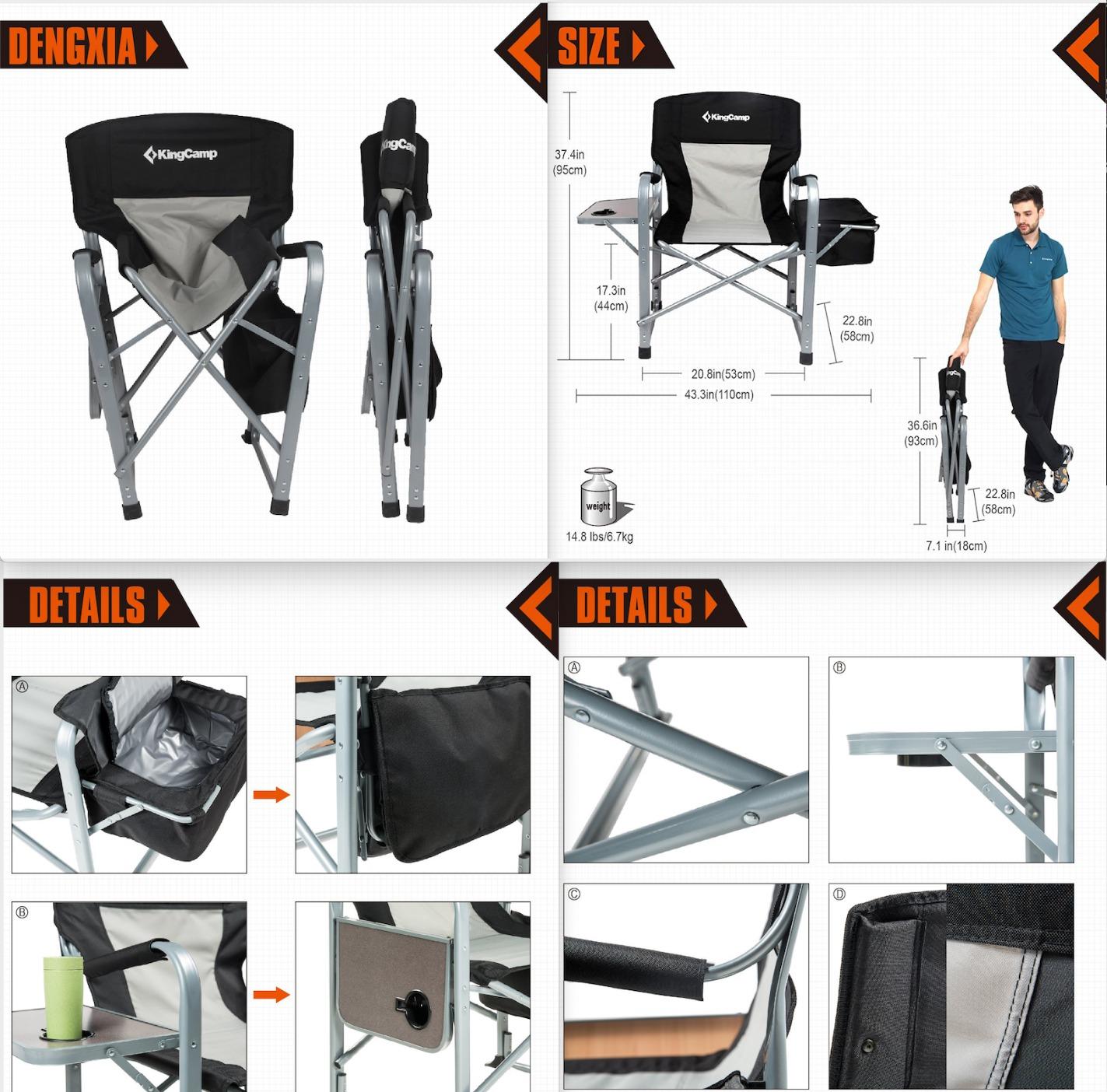 DENGXIA

KingCamp

KingCamp

SIZE

KingCamp

37.4in (95cm)

17.3in (44cm)

22.8in (58cm)

20.8in(53cm)

43.3in(110cm)

weight

14.8 lbs/6.7kg

36.6in (93cm)

22.8in (58cm)

7.1 in(18cm)

DETAILS

Ⓐ

Ⓑ

DETAILS

Ⓐ

Ⓑ

Ⓒ

Ⓓ